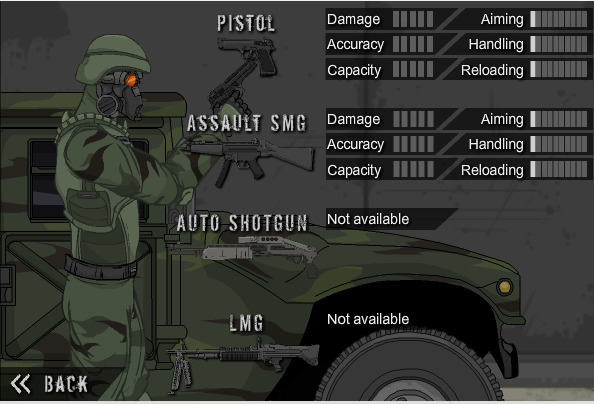 PISTOL

Damage Aiming
Accuracy Handling
Capacity Reloading

ASSAULT SMG

Damage Aiming
Accuracy Handling
Capacity Reloading

AUTO SHOTGUN

Not available

LMG

Not available

« BACK